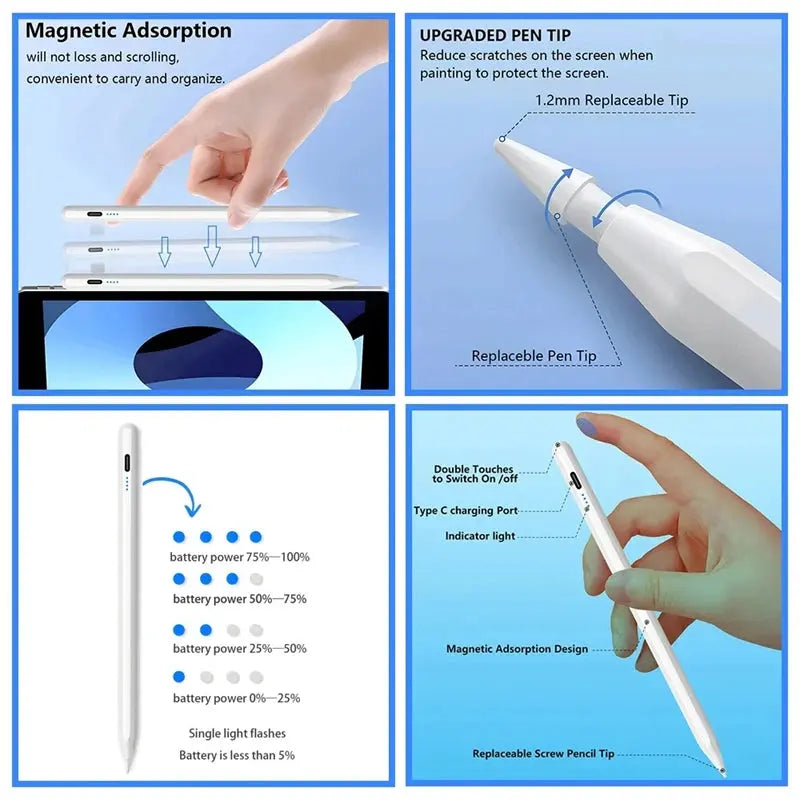 Magnetic Adsorption
will not loss and scrolling, convenient to carry and organize.

UPGRADED PEN TIP
Reduce scratches on the screen when painting to protect the screen.

1.2mm Replaceable Tip

Replaceble Pen Tip

battery power 75%—100%

battery power 50%—75%

battery power 25%—50%

battery power 0%—25%

Single light flashes
Battery is less than 5%

Double Touches to Switch On /off

Type C charging Port

Indicator light

Magnetic Adsorption Design

Replaceable Screw Pencil Tip